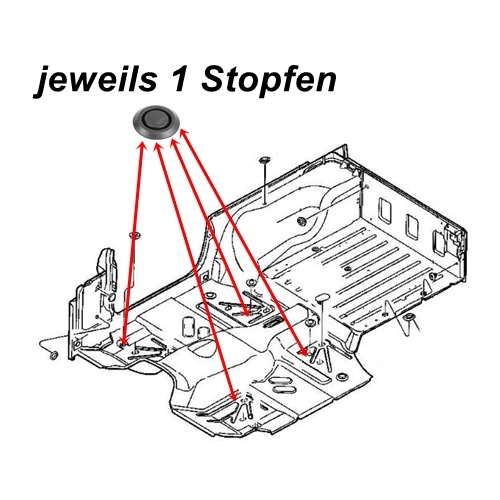 jeweils 1 Stopfen