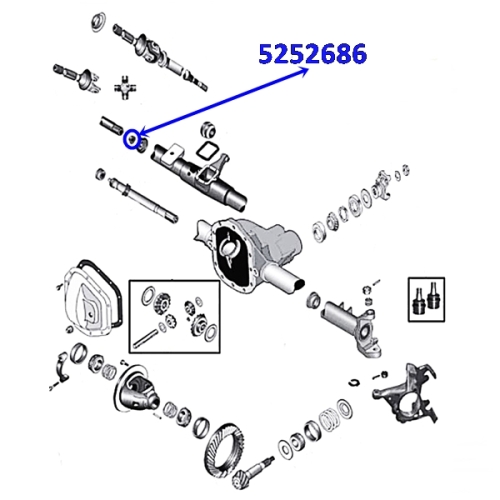 5252686