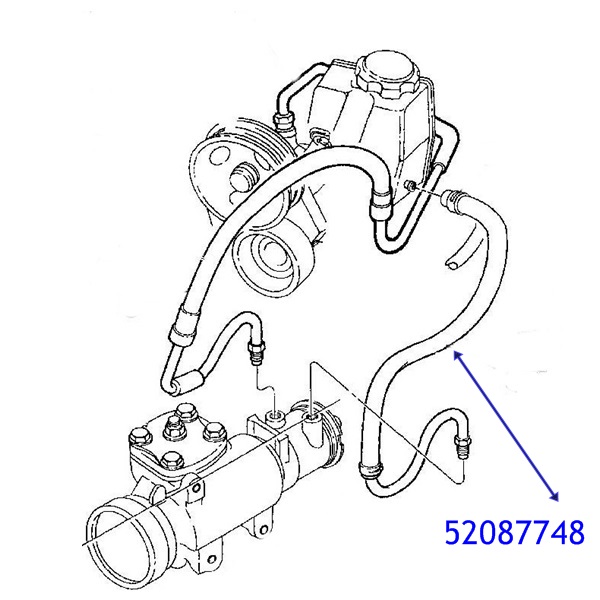 52087748